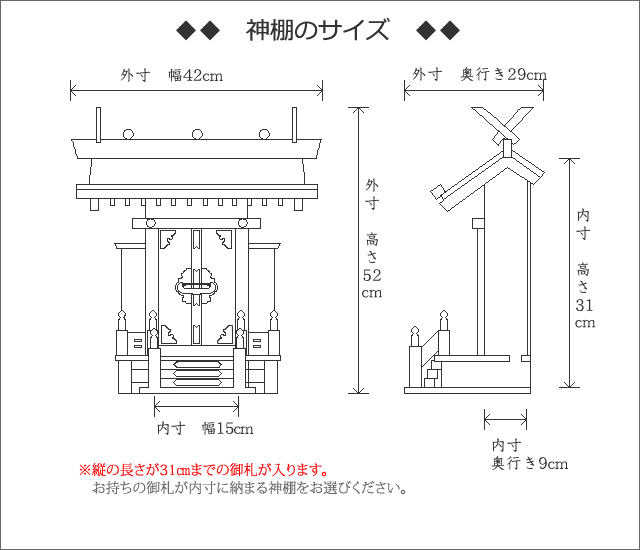 ◆◆　神棚のサイズ　◆◆

外寸　幅42cm

外寸　奥行き29cm

外寸

高さ52cm

内寸

高さ31cm

内寸　幅15cm

内寸
奥行き9cm

※縦の長さが31㎝までの御札が入ります。
お持ちの御札が内寸に納まる神棚をお選びください。