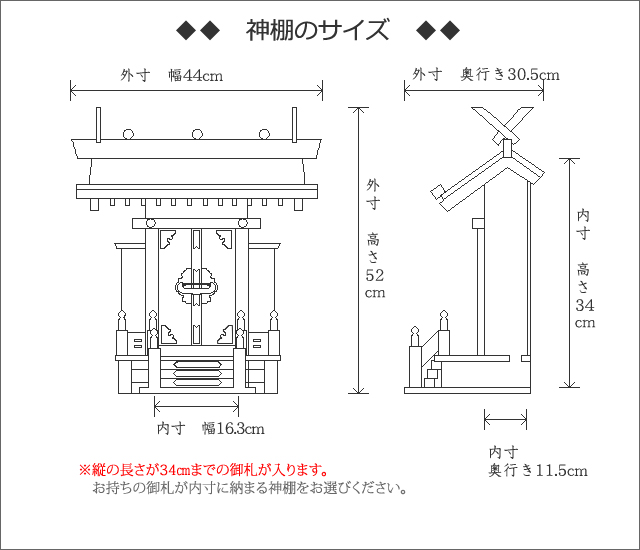 ◆◆　神棚のサイズ　◆◆

外寸　幅44cm

外寸　奥行き30.5cm

外寸

高さ52cm

内寸

高さ34cm

内寸　幅16.3cm

内寸
奥行き11.5cm

※縦の長さが34cmまでの御札が入ります。
お持ちの御札が内寸に納まる神棚をお選びください。